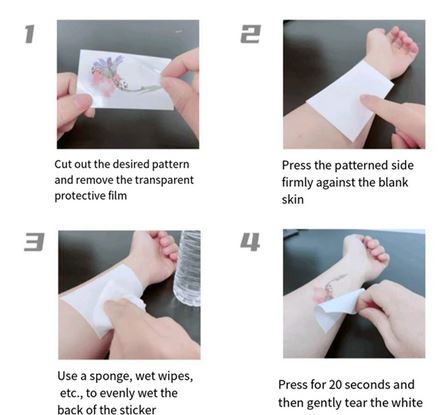 1

Cut out the desired pattern and remove the transparent protective film

2

Press the patterned side firmly against the blank skin

3

Use a sponge, wet wipes, etc., to evenly wet the back of the sticker

4

Press for 20 seconds and then gently tear the white